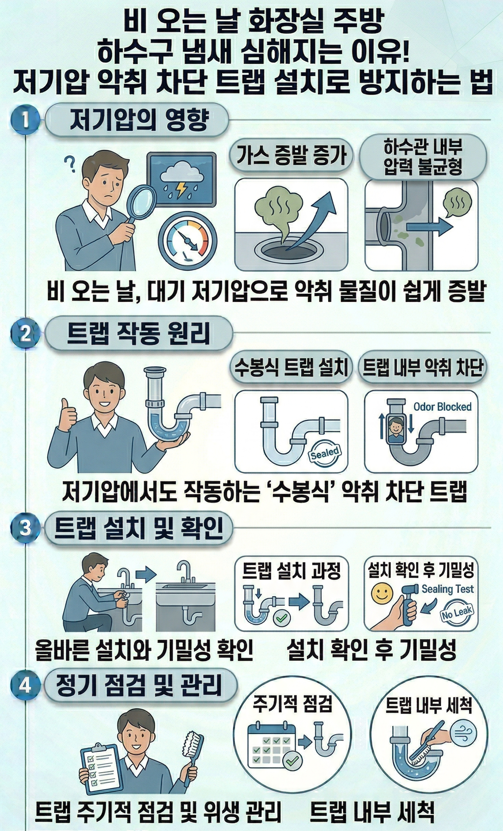 비 오는 날 화장실 주방 하수구 냄새 심해지는 이유! 저기압 악취 차단 트랩 설치로 방지하는 법

1 저기압의 영향

?

가스 증발 증가

하수관 내부 압력 불균형

비 오는 날, 대기 저기압으로 악취 물질이 쉽게 증발

2 트랩 작동 원리

수봉식 트랩 설치

Sealed

트랩 내부 악취 차단

Odor Blocked

저기압에서도 작동하는 '수봉식' 악취 차단 트랩

3 트랩 설치 및 확인

트랩 설치 과정

설치 확인 후 기밀성

Sealing Test

No Leak

올바른 설치와 기밀성 확인

설치 확인 후 기밀성

4 정기 점검 및 관리

주기적 점검

트랩 내부 세척

트랩 주기적 점검 및 위생 관리

트랩 내부 세척