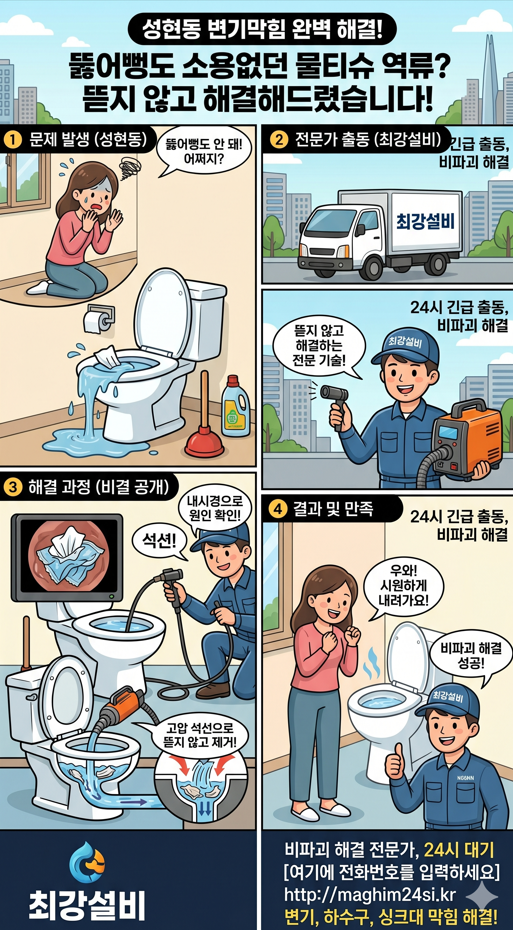 성현동 변기막힘 완벽 해결!

뚫어뻥도 소용없던 물티슈 역류? 뜯지 않고 해결해드렸습니다!

1 문제 발생 (성현동)

뚫어뻥도 안 돼! 어쩌지?

2 전문가 출동 (최강설비)

긴급 출동, 비파괴 해결

최강설비

24시 긴급 출동, 비파괴 해결

뜯지 않고 해결하는 전문 기술!

최강설비

3 해결 과정 (비결 공개)

내시경으로 원인 확인!

석션!

고압 석션으로 뜯지 않고 제거!

4 결과 및 만족

24시 긴급 출동, 비파괴 해결

우와! 시원하게 내려가요!

비파괴 해결 성공!

최강설비

최강설비

비파괴 해결 전문가, 24시 대기
[여기에 전화번호를 입력하세요]
http://maghim24si.kr
변기, 하수구, 싱크대 막힘 해결!