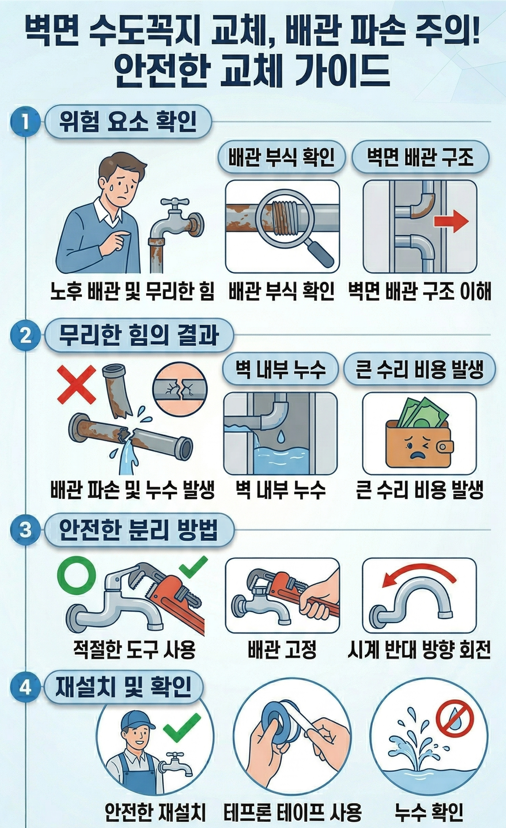 벽면 수도꼭지 교체, 배관 파손 주의!
안전한 교체 가이드

1 위험 요소 확인

배관 부식 확인
벽면 배관 구조

노후 배관 및 무리한 힘
배관 부식 확인
벽면 배관 구조 이해

2 무리한 힘의 결과

벽 내부 누수
큰 수리 비용 발생

배관 파손 및 누수 발생
벽 내부 누수
큰 수리 비용 발생

3 안전한 분리 방법

적절한 도구 사용
배관 고정
시계 반대 방향 회전

4 재설치 및 확인

안전한 재설치
테프론 테이프 사용
누수 확인