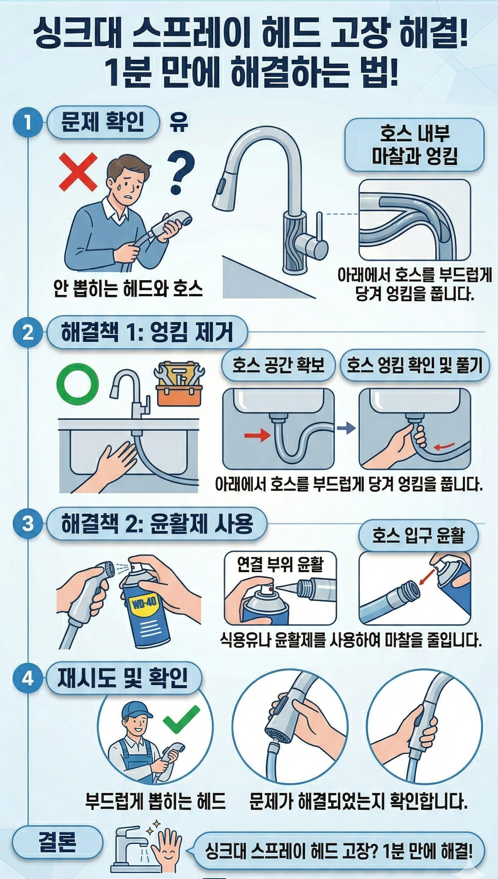 싱크대 스프레이 헤드 고장 해결!
1분 만에 해결하는 법!

1 문제 확인 유

안 뽑히는 헤드와 호스

호스 내부 마찰과 엉킴

아래에서 호스를 부드럽게 당겨 엉킴을 풉니다.

2 해결책 1: 엉킴 제거

호스 공간 확보

호스 엉킴 확인 및 풀기

아래에서 호스를 부드럽게 당겨 엉킴을 풉니다.

3 해결책 2: 윤활제 사용

WD-40

연결 부위 윤활

호스 입구 윤활

식용유나 윤활제를 사용하여 마찰을 줄입니다.

4 재시도 및 확인

부드럽게 뽑히는 헤드

문제가 해결되었는지 확인합니다.

결론

싱크대 스프레이 헤드 고장? 1분 만에 해결!