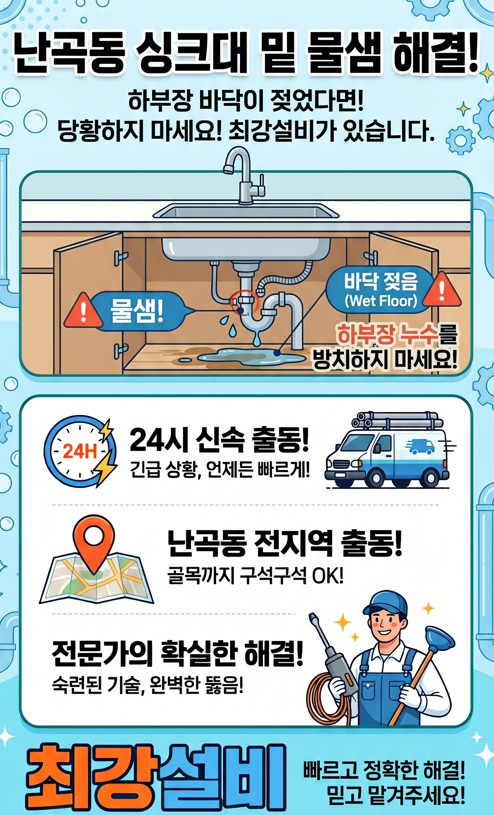 난곡동 싱크대 밑 물샘 해결!

하부장 바닥이 젖었다면!
당황하지 마세요! 최강설비가 있습니다.

물샘!

바닥 젖음
(Wet Floor)

하부장 누수를
방치하지 마세요!

24H

24시 신속 출동!
긴급 상황, 언제든 빠르게!

난곡동 전지역 출동!
골목까지 구석구석 OK!

전문가의 확실한 해결!
숙련된 기술, 완벽한 뚫음!

최강설비

빠르고 정확한 해결!
믿고 맡겨주세요!