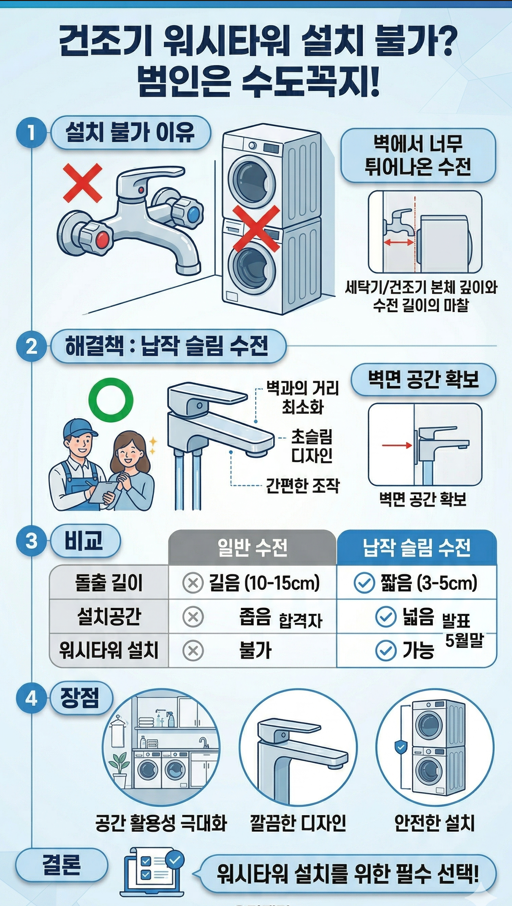 건조기 워시타워 설치 불가?
범인은 수도꼭지!

1 설치 불가 이유

벽에서 너무 튀어나온 수전

세탁기/건조기 본체 깊이와 수전 길이의 마찰

2 해결책 : 납작 슬림 수전

벽과의 거리 최소화

초슬림 디자인

간편한 조작

벽면 공간 확보

벽면 공간 확보

3 비교

| | 일반 수전 | 납작 슬림 수전 |
|---|---|---|
| 돌출 길이 | 길음 (10-15cm) | 짧음 (3-5cm) |
| 설치공간 | 좁음 합격자 | 넓음 발표 |
| 워시타워 설치 | 불가 | 가능 5월말 |

4 장점

공간 활용성 극대화

깔끔한 디자인

안전한 설치

결론

워시타워 설치를 위한 필수 선택!