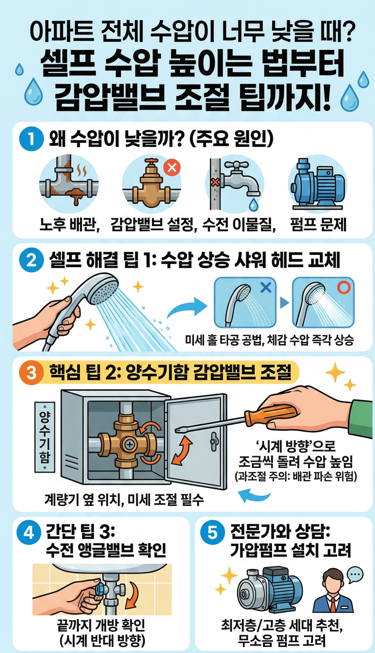 아파트 전체 수압이 너무 낮을 때?
셀프 수압 높이는 법부터
감압밸브 조절 팁까지!

1 왜 수압이 낮을까? (주요 원인)

노후 배관, 감압밸브 설정, 수전 이물질, 펌프 문제

2 셀프 해결 팁 1: 수압 상승 샤워 헤드 교체

미세 홀 타공 공법, 체감 수압 즉각 상승

3 핵심 팁 2: 양수기함 감압밸브 조절

양수기함

'시계 방향'으로 조금씩 돌려 수압 높임
(과조절 주의: 배관 파손 위험)

계량기 옆 위치, 미세 조절 필수

4 간단 팁 3: 수전 앵글밸브 확인

끝까지 개방 확인
(시계 반대 방향)

5 전문가와 상담: 가압펌프 설치 고려

최저층/고층 세대 추천, 무소음 펌프 고려