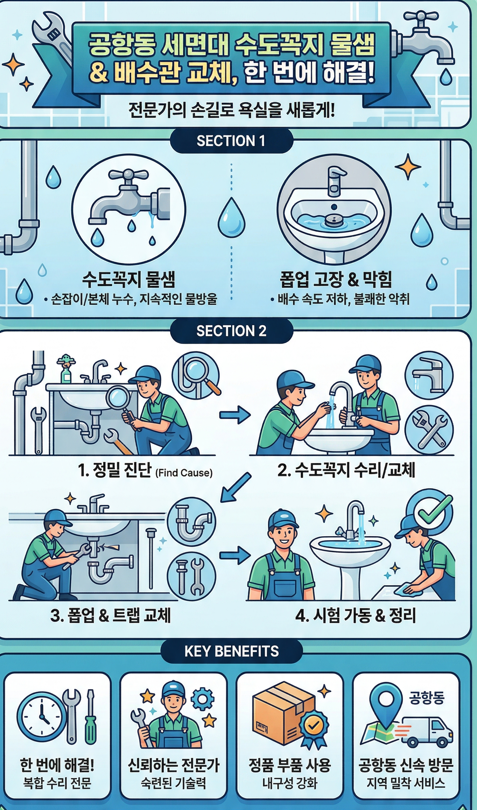 공항동 세면대 수도꼭지 물샘 & 배수관 교체, 한 번에 해결!

전문가의 손길로 욕실을 새롭게!

SECTION 1

수도꼭지 물샘
• 손잡이/본체 누수, 지속적인 물방울

폽업 고장 & 막힘
• 배수 속도 저하, 불쾌한 악취

SECTION 2

1. 정밀 진단 (Find Cause)

2. 수도꼭지 수리/교체

3. 폽업 & 트랩 교체

4. 시험 가동 & 정리

KEY BENEFITS

한 번에 해결!
복합 수리 전문

신뢰하는 전문가
숙련된 기술력

정품 부품 사용
내구성 강화

공항동
공항동 신속 방문
지역 밀착 서비스