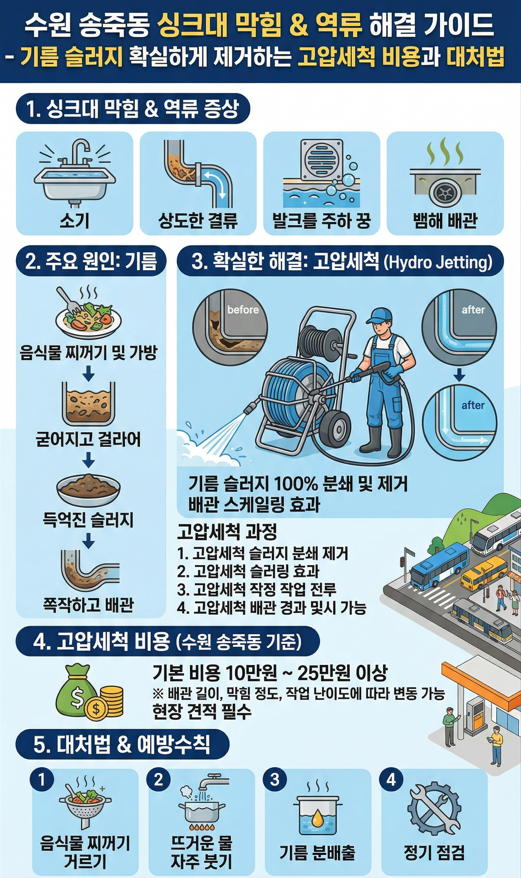 수원 송죽동 싱크대 막힘 & 역류 해결 가이드
- 기름 슬러지 확실하게 제거하는 고압세척 비용과 대처법

1. 싱크대 막힘 & 역류 증상

소기

상도한 결류

발크를 주하 꿍

뱀해 배관

2. 주요 원인: 기름

음식물 찌꺼기 및 가방

굳어지고 걸라어

득억진 슬러지

쪽작하고 배관

3. 확실한 해결: 고압세척 (Hydro Jetting)

before

after

after

기름 슬러지 100% 분쇄 및 제거
배관 스케일링 효과

고압세척 과정
1. 고압세척 슬러지 분쇄 제거
2. 고압세척 슬러링 효과
3. 고압세척 작정 작업 전루
4. 고압세척 배관 경과 및시 가능

4. 고압세척 비용 (수원 송죽동 기준)

기본 비용 10만원 ~ 25만원 이상
※ 배관 길이, 막힘 정도, 작업 난이도에 따라 변동 가능
현장 견적 필수

5. 대처법 & 예방수칙

1
음식물 찌꺼기 거르기

2
뜨거운 물 자주 붓기

3
기름 분배출

4
정기 점검