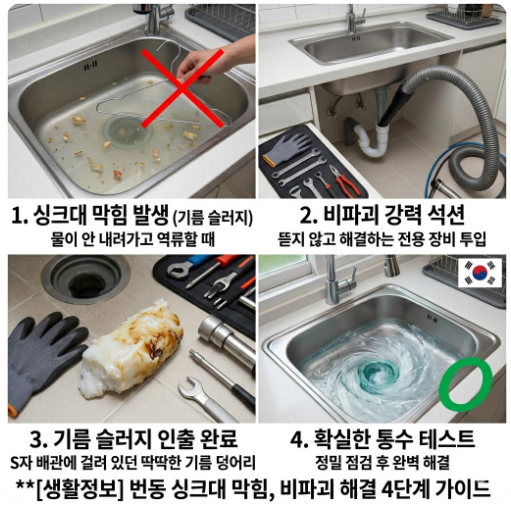 1. 싱크대 막힘 발생 (기름 슬러지)
물이 안 내려가고 역류할 때

2. 비파괴 강력 석션
뜯지 않고 해결하는 전용 장비 투입

3. 기름 슬러지 인출 완료
S자 배관에 걸려 있던 딱딱한 기름 덩어리

4. 확실한 통수 테스트
정밀 점검 후 완벽 해결

**[생활정보] 번동 싱크대 막힘, 비파괴 해결 4단계 가이드