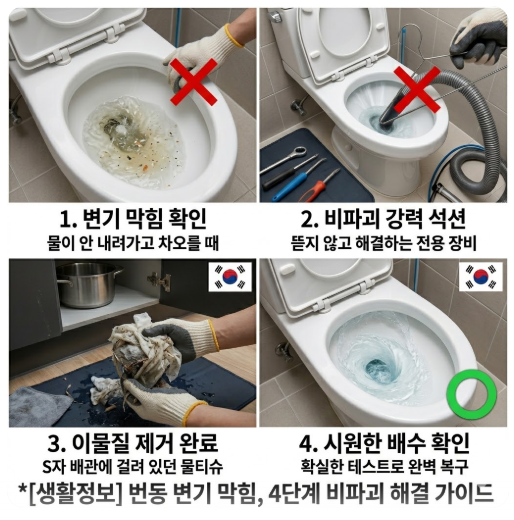 1. 변기 막힘 확인
물이 안 내려가고 차오를 때

2. 비파괴 강력 석션
뜯지 않고 해결하는 전용 장비

3. 이물질 제거 완료
S자 배관에 걸려 있던 물티슈

4. 시원한 배수 확인
확실한 테스트로 완벽 복구

*[생활정보] 번동 변기 막힘, 4단계 비파괴 해결 가이드