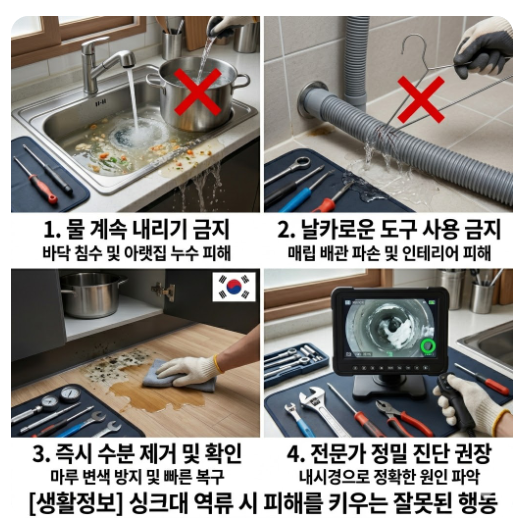 1. 물 계속 내리기 금지
바닥 침수 및 아랫집 누수 피해

2. 날카로운 도구 사용 금지
매립 배관 파손 및 인테리어 피해

3. 즉시 수분 제거 및 확인
마루 변색 방지 및 빠른 복구

4. 전문가 정밀 진단 권장
내시경으로 정확한 원인 파악

[생활정보] 싱크대 역류 시 피해를 키우는 잘못된 행동